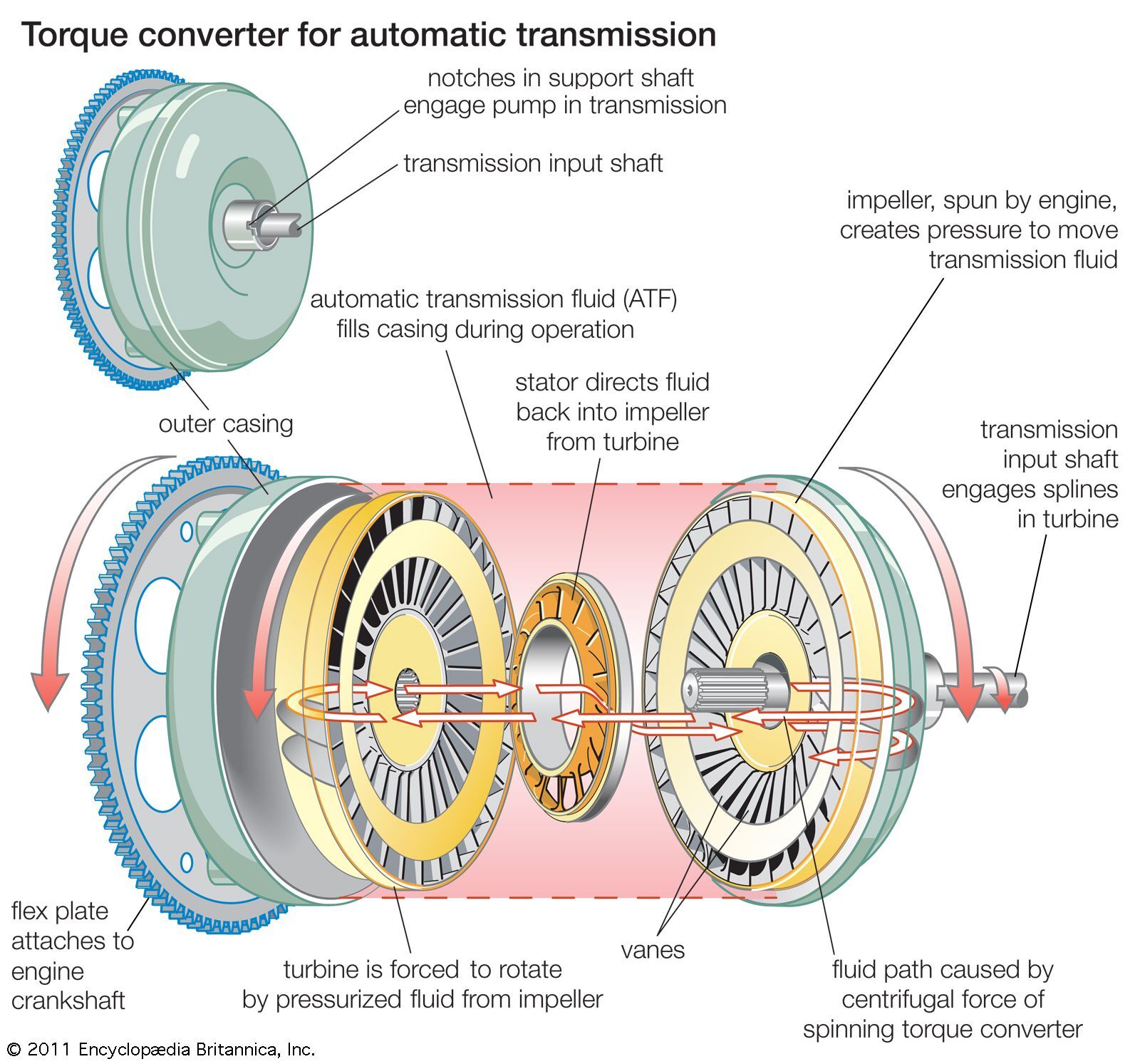 Torque converter for automatic transmission

notches in support shaft engage pump in transmission

transmission input shaft

impeller, spun by engine, creates pressure to move transmission fluid

automatic transmission fluid (ATF) fills casing during operation

stator directs fluid back into impeller from turbine

outer casing

transmission input shaft engages splines in turbine

flex plate attaches to engine crankshaft

turbine is forced to rotate by pressurized fluid from impeller

vanes

fluid path caused by centrifugal force of spinning torque converter

© 2011 Encyclopædia Britannica, Inc.