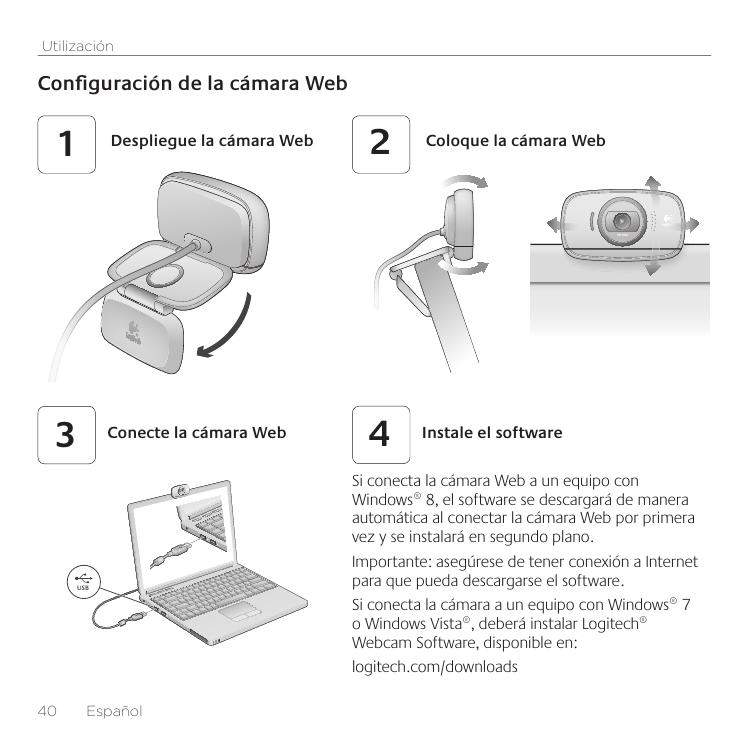 Utilización

Configuración de la cámara Web

1 Despliegue la cámara Web

2 Coloque la cámara Web

3 Conecte la cámara Web

USB

4 Instale el software

Si conecta la cámara Web a un equipo con Windows® 8, el software se descargará de manera automática al conectar la cámara Web por primera vez y se instalará en segundo plano.

Importante: asegúrese de tener conexión a Internet para que pueda descargarse el software.

Si conecta la cámara a un equipo con Windows® 7 o Windows Vista®, deberá instalar Logitech® Webcam Software, disponible en:

logitech.com/downloads

40 Español