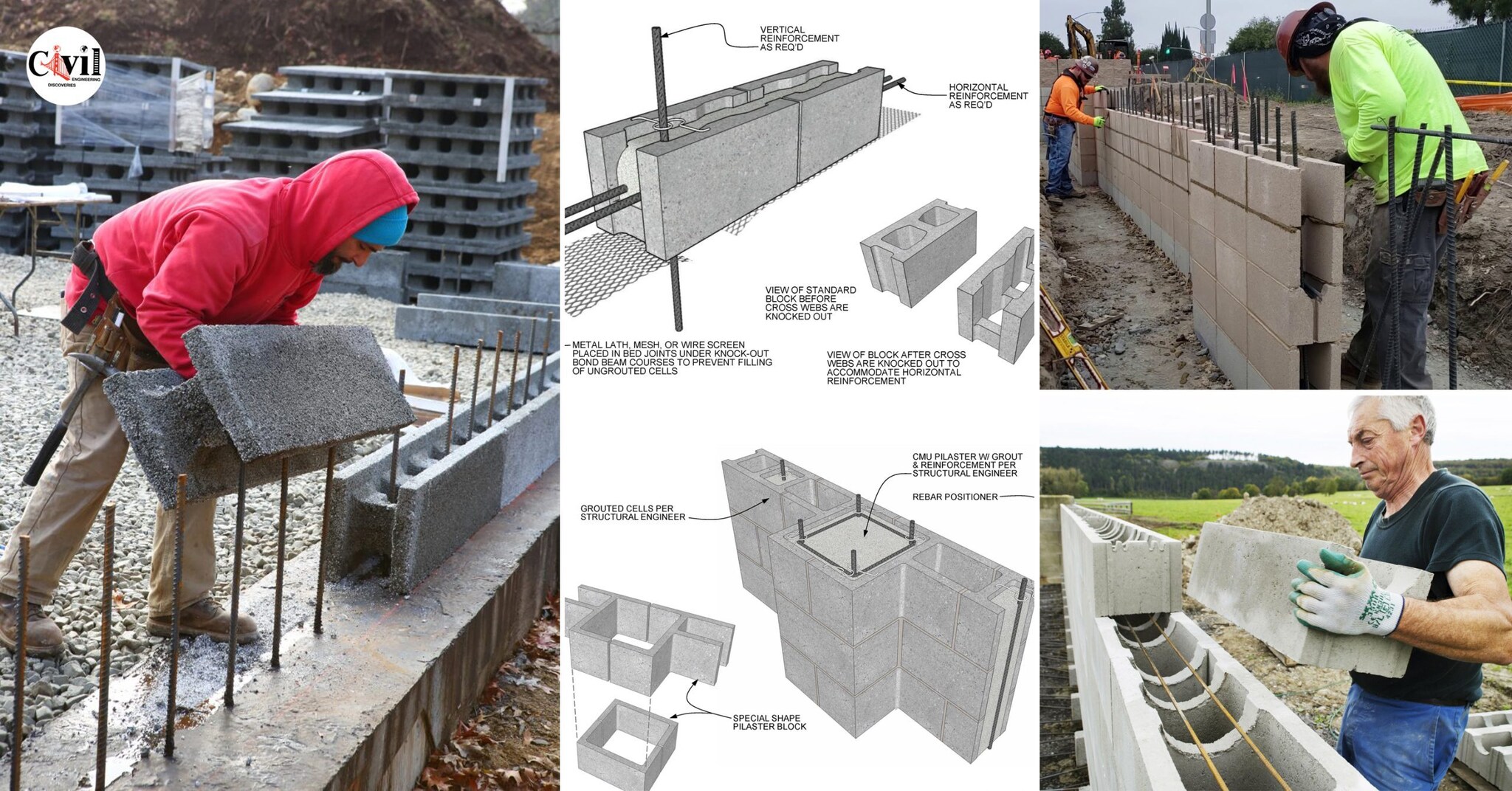 Civil ENGINEERING DISCOVERIES

VERTICAL REINFORCEMENT AS REQ'D

HORIZONTAL REINFORCEMENT AS REQ'D

VIEW OF STANDARD BLOCK BEFORE CROSS WEBS ARE KNOCKED OUT

METAL LATH, MESH, OR WIRE SCREEN PLACED IN BED JOINTS UNDER KNOCK-OUT BOND BEAM COURSES TO PREVENT FILLING OF UNGROUTED CELLS

VIEW OF BLOCK AFTER CROSS WEBS ARE KNOCKED OUT TO ACCOMMODATE HORIZONTAL REINFORCEMENT

CMU PILASTER W/ GROUT & REINFORCEMENT PER STRUCTURAL ENGINEER

REBAR POSITIONER

GROUTED CELLS PER STRUCTURAL ENGINEER

SPECIAL SHAPE PILASTER BLOCK