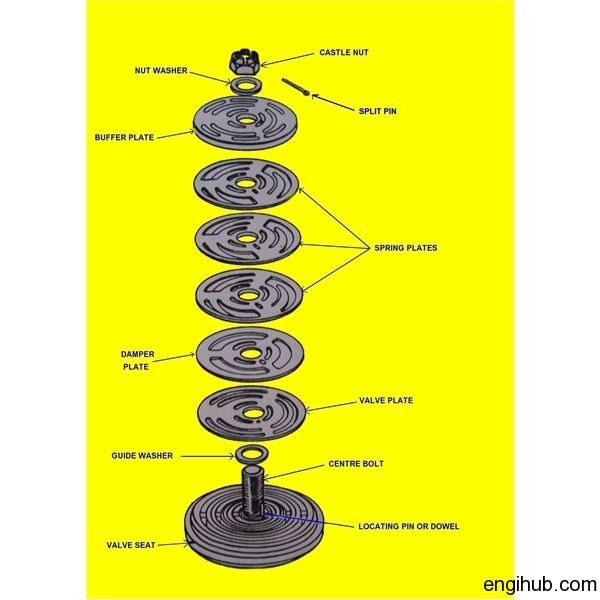 CASTLE NUT

NUT WASHER

SPLIT PIN

BUFFER PLATE

SPRING PLATES

DAMPER PLATE

VALVE PLATE

GUIDE WASHER

CENTRE BOLT

LOCATING PIN OR DOWEL

VALVE SEAT

engihub.com