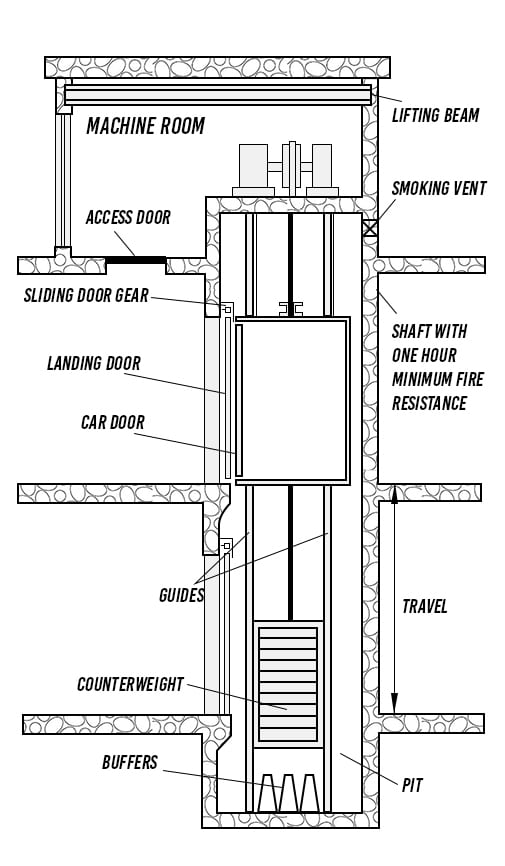 MACHINE ROOM

LIFTING BEAM

SMOKING VENT

ACCESS DOOR

SLIDING DOOR GEAR

SHAFT WITH ONE HOUR MINIMUM FIRE RESISTANCE

LANDING DOOR

CAR DOOR

GUIDES

TRAVEL

COUNTERWEIGHT

BUFFERS

PIT