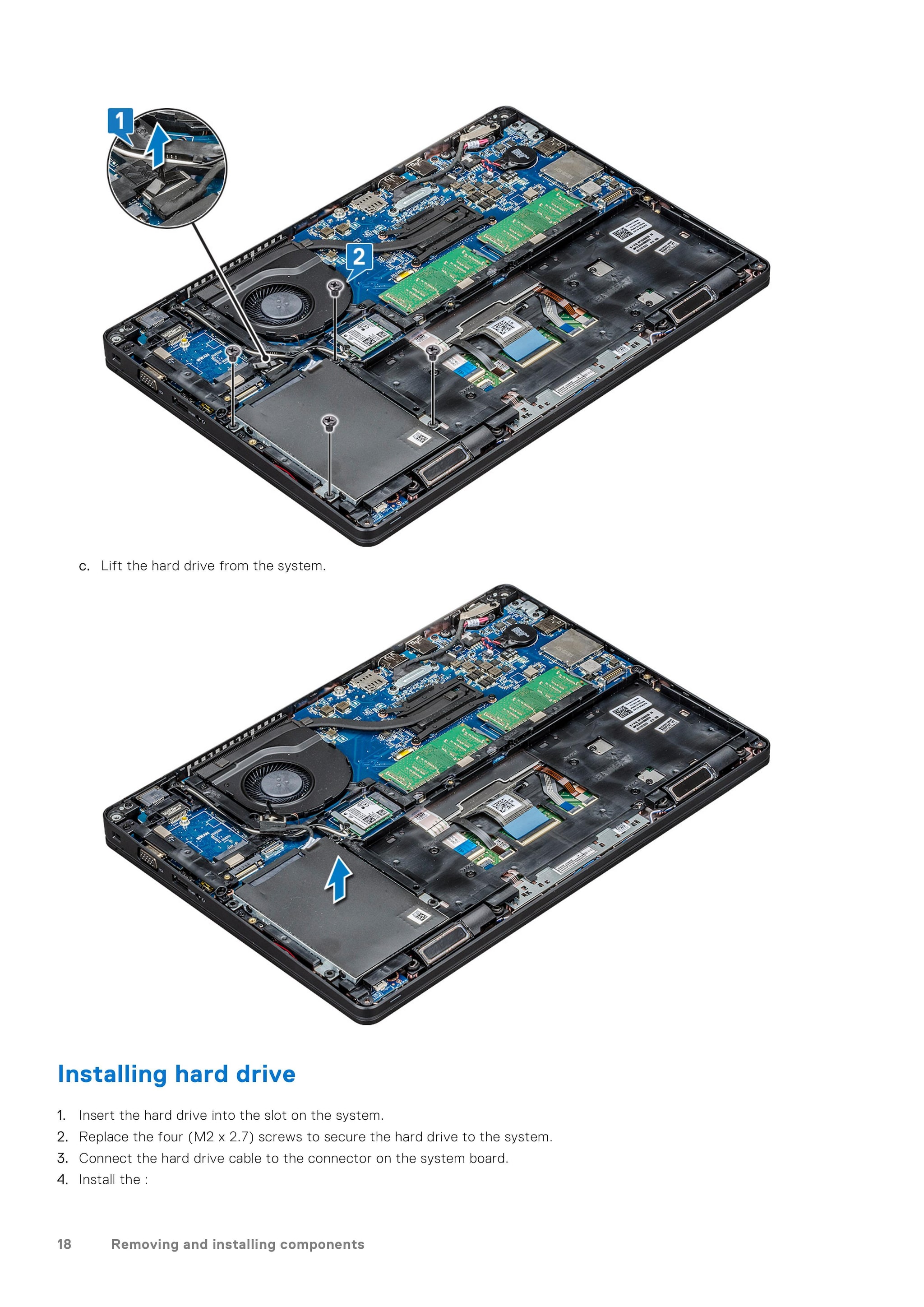 1

2

c. Lift the hard drive from the system.

Installing hard drive

1. Insert the hard drive into the slot on the system.
2. Replace the four (M2 x 2.7) screws to secure the hard drive to the system.
3. Connect the hard drive cable to the connector on the system board.
4. Install the :

18 Removing and installing components