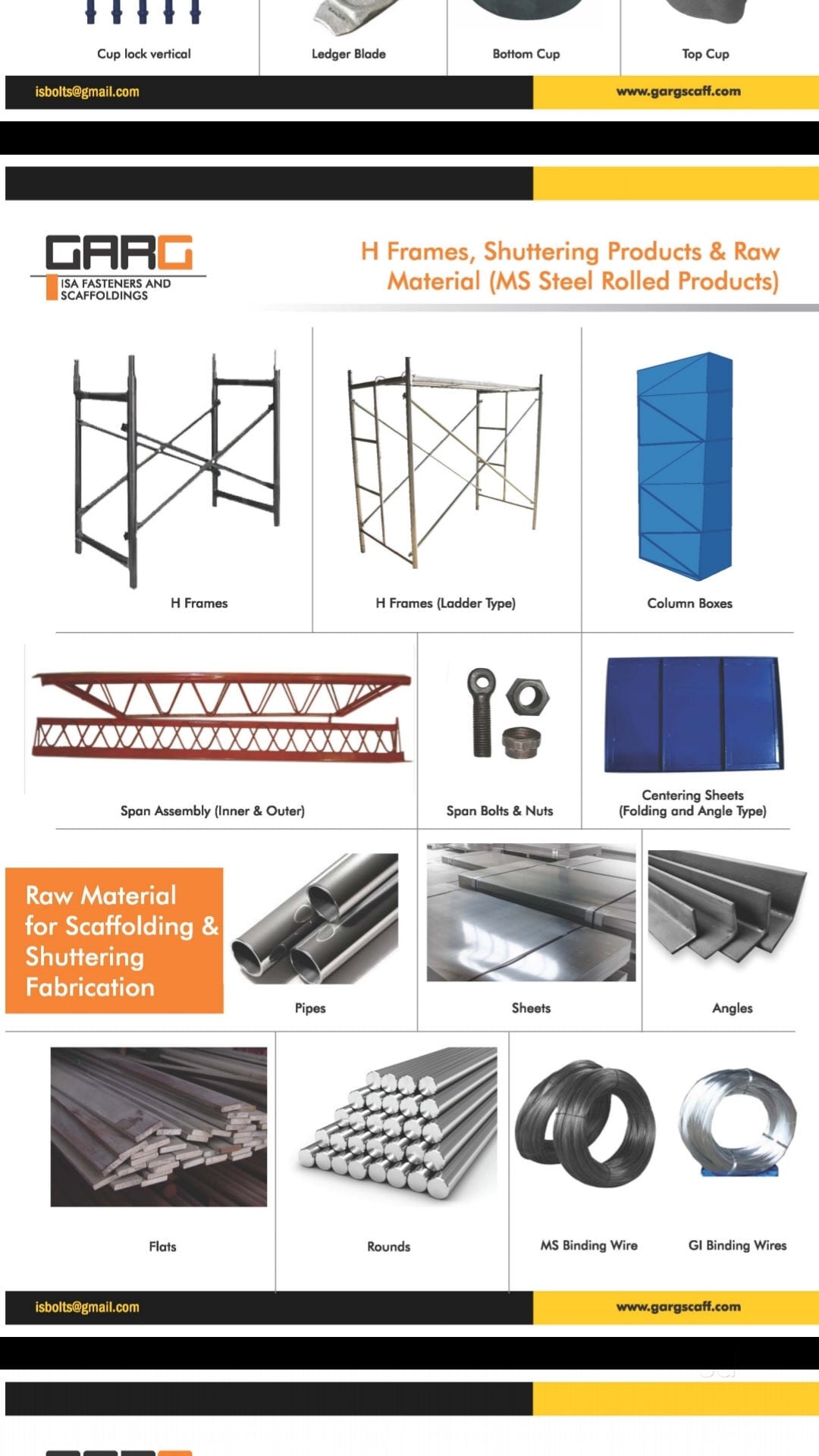 Cup lock vertical

Ledger Blade

Bottom Cup

Top Cup

isbolts@gmail.com

www.gargscaff.com

GARG
ISA FASTENERS AND SCAFFOLDINGS

H Frames, Shuttering Products & Raw Material (MS Steel Rolled Products)

H Frames

H Frames (Ladder Type)

Column Boxes

Span Assembly (Inner & Outer)

Span Bolts & Nuts

Centering Sheets (Folding and Angle Type)

Raw Material for Scaffolding & Shuttering Fabrication

Pipes

Sheets

Angles

Flats

Rounds

MS Binding Wire

GI Binding Wires

isbolts@gmail.com

www.gargscaff.com